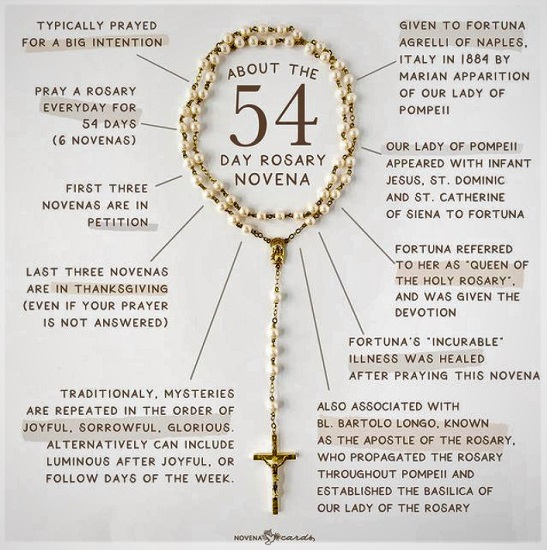 ABOUT THE
54
DAY ROSARY
NOVENA

TYPICALLY PRAYED FOR A BIG INTENTION

PRAY A ROSARY EVERYDAY FOR 54 DAYS (6 NOVENAS)

FIRST THREE NOVENAS ARE IN PETITION

LAST THREE NOVENAS ARE IN THANKSGIVING (EVEN IF YOUR PRAYER IS NOT ANSWERED)

TRADITIONALY, MYSTERIES ARE REPEATED IN THE ORDER OF JOYFUL, SORROWFUL, GLORIOUS. ALTERNATIVELY CAN INCLUDE LUMINOUS AFTER JOYFUL, OR FOLLOW DAYS OF THE WEEK.

GIVEN TO FORTUNA AGRELLI OF NAPLES, ITALY IN 1884 BY MARIAN APPARITION OF OUR LADY OF POMPEII

OUR LADY OF POMPEII APPEARED WITH INFANT JESUS, ST. DOMINIC AND ST. CATHERINE OF SIENA TO FORTUNA

FORTUNA REFERRED TO HER AS "QUEEN OF THE HOLY ROSARY", AND WAS GIVEN THE DEVOTION

FORTUNA'S "INCURABLE" ILLNESS WAS HEALED AFTER PRAYING THIS NOVENA

ALSO ASSOCIATED WITH BL. BARTOLO LONGO, KNOWN AS THE APOSTLE OF THE ROSARY, WHO PROPAGATED THE ROSARY THROUGHOUT POMPEII AND ESTABLISHED THE BASILICA OF OUR LADY OF THE ROSARY

NOVENA cards